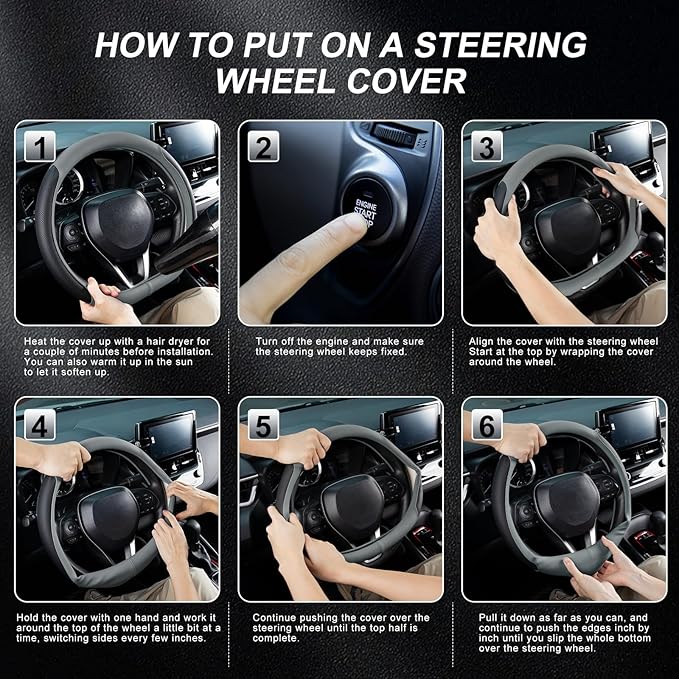 HOW TO PUT ON A STEERING WHEEL COVER

1

Heat the cover up with a hair dryer for a couple of minutes before installation. You can also warm it up in the sun to let it soften up.

2

ENGINE START STOP

Turn off the engine and make sure the steering wheel keeps fixed.

3

Align the cover with the steering wheel Start at the top by wrapping the cover around the wheel.

4

Hold the cover with one hand and work it around the top of the wheel a little bit at a time, switching sides every few inches.

5

Continue pushing the cover over the steering wheel until the top half is complete.

6

Pull it down as far as you can, and continue to push the edges inch by inch until you slip the whole bottom over the steering wheel.