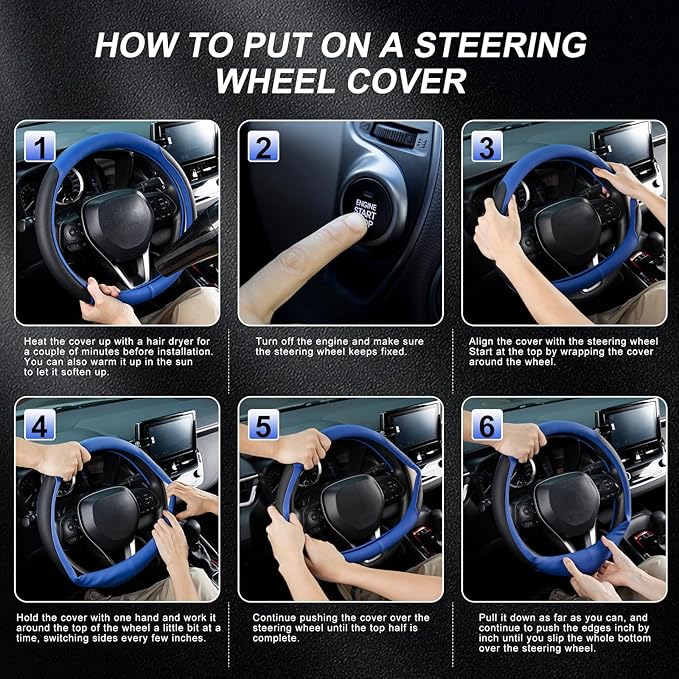 HOW TO PUT ON A STEERING WHEEL COVER

1

Heat the cover up with a hair dryer for a couple of minutes before installation. You can also warm it up in the sun to let it soften up.

2

ENGINE START STOP

Turn off the engine and make sure the steering wheel keeps fixed.

3

Align the cover with the steering wheel Start at the top by wrapping the cover around the wheel.

4

Hold the cover with one hand and work it around the top of the wheel a little bit at a time, switching sides every few inches.

5

Continue pushing the cover over the steering wheel until the top half is complete.

6

Pull it down as far as you can, and continue to push the edges inch by inch until you slip the whole bottom over the steering wheel.