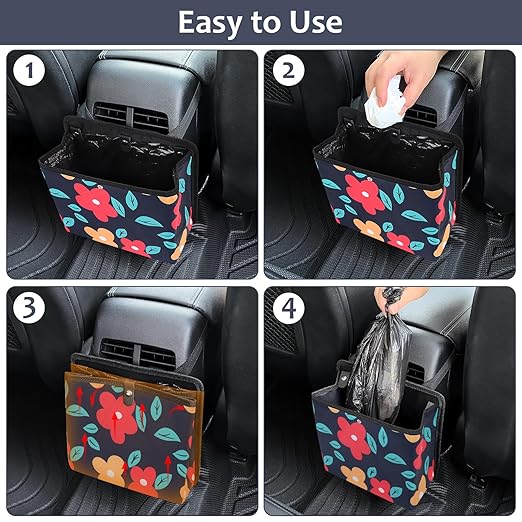 Easy to Use

1

2

3

4