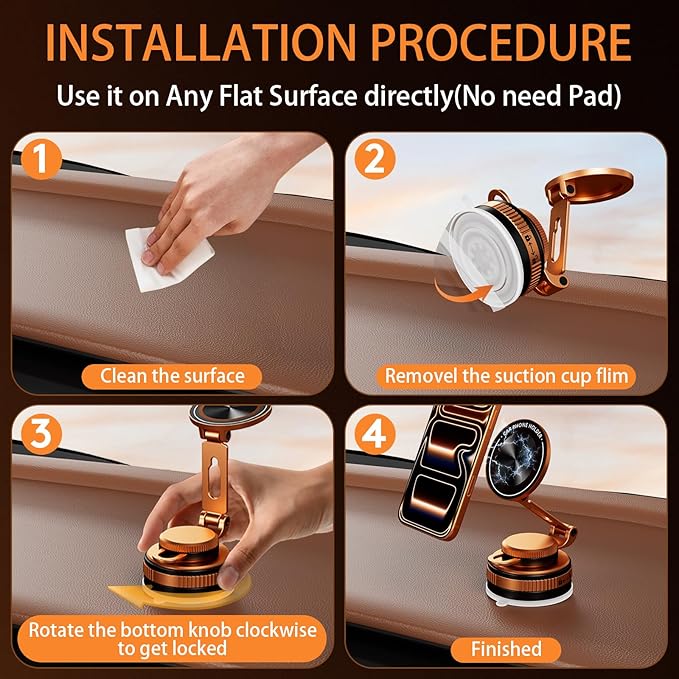 INSTALLATION PROCEDURE

Use it on Any Flat Surface directly(No need Pad)

1

Clean the surface

2

Removel the suction cup flim

3

Rotate the bottom knob clockwise to get locked

4

CAR PHONE HOLDER

Finished