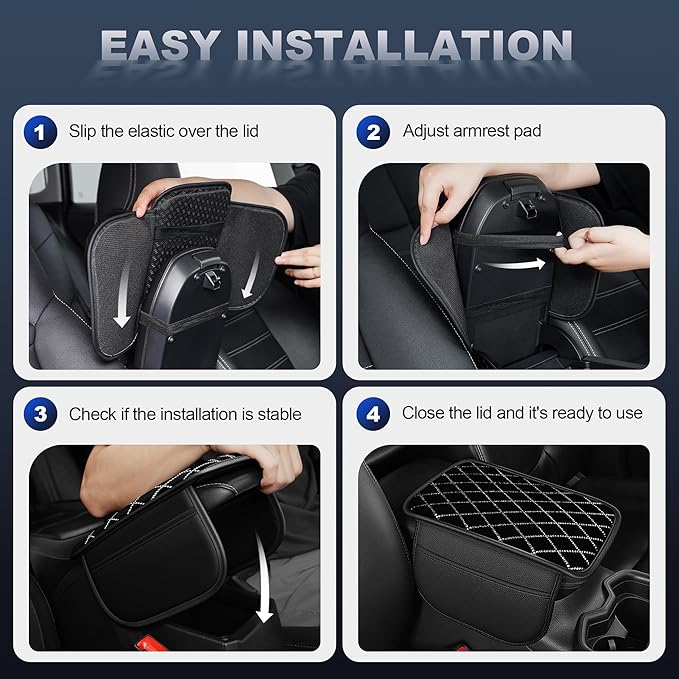 EASY INSTALLATION

1 Slip the elastic over the lid

2 Adjust armrest pad

3 Check if the installation is stable

4 Close the lid and it's ready to use