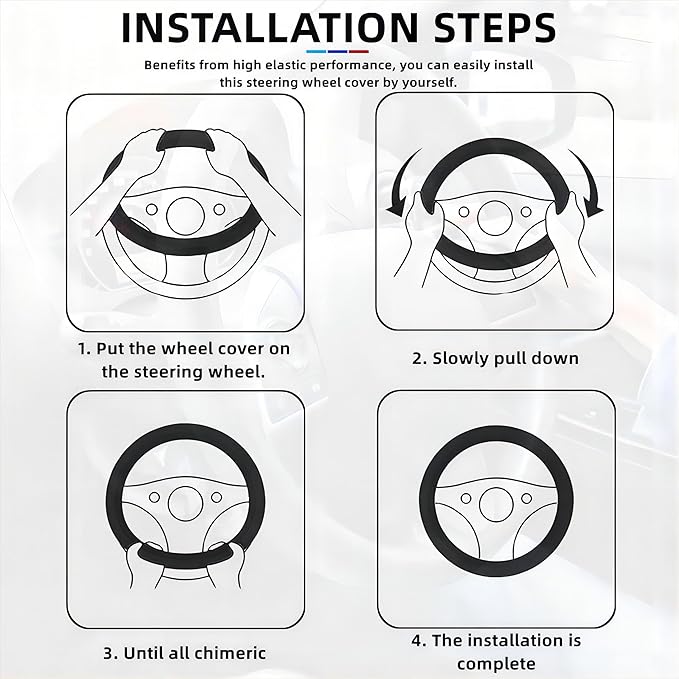 INSTALLATION STEPS

Benefits from high elastic performance, you can easily install this steering wheel cover by yourself.

1. Put the wheel cover on the steering wheel.

2. Slowly pull down

3. Until all chimeric

4. The installation is complete