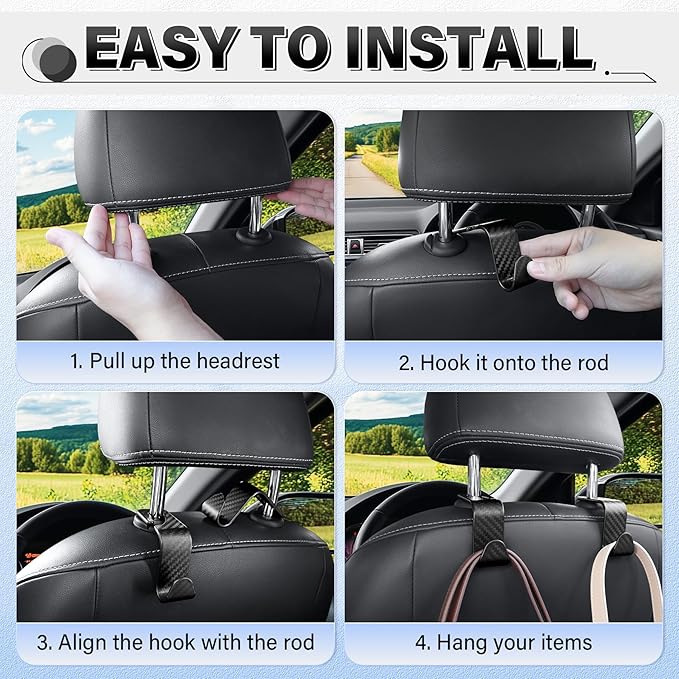 EASY TO INSTALL

1. Pull up the headrest

2. Hook it onto the rod

3. Align the hook with the rod

4. Hang your items