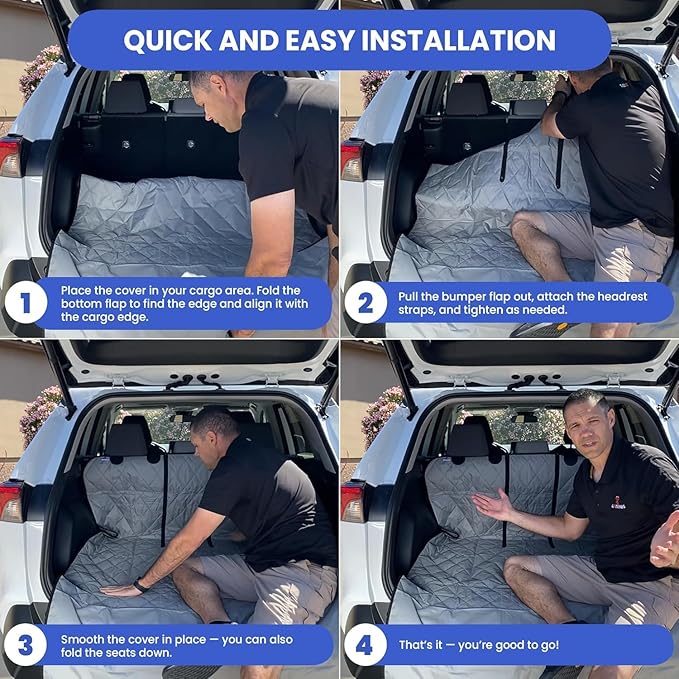 QUICK AND EASY INSTALLATION

1 Place the cover in your cargo area. Fold the bottom flap to find the edge and align it with the cargo edge.

2 Pull the bumper flap out, attach the headrest straps, and tighten as needed.

3 Smooth the cover in place — you can also fold the seats down.

4 That's it — you're good to go!