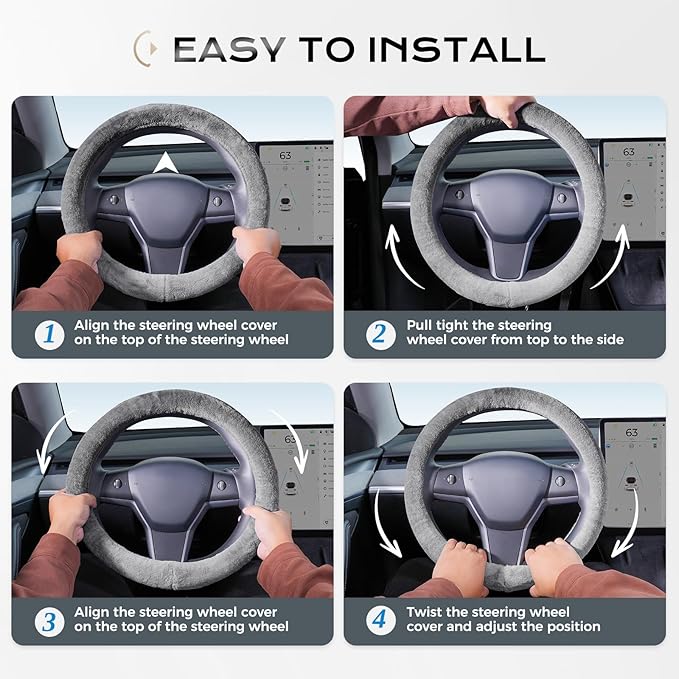 EASY TO INSTALL

63

1 Align the steering wheel cover on the top of the steering wheel

63

2 Pull tight the steering wheel cover from top to the side

63

3 Align the steering wheel cover on the top of the steering wheel

63

4 Twist the steering wheel cover and adjust the position