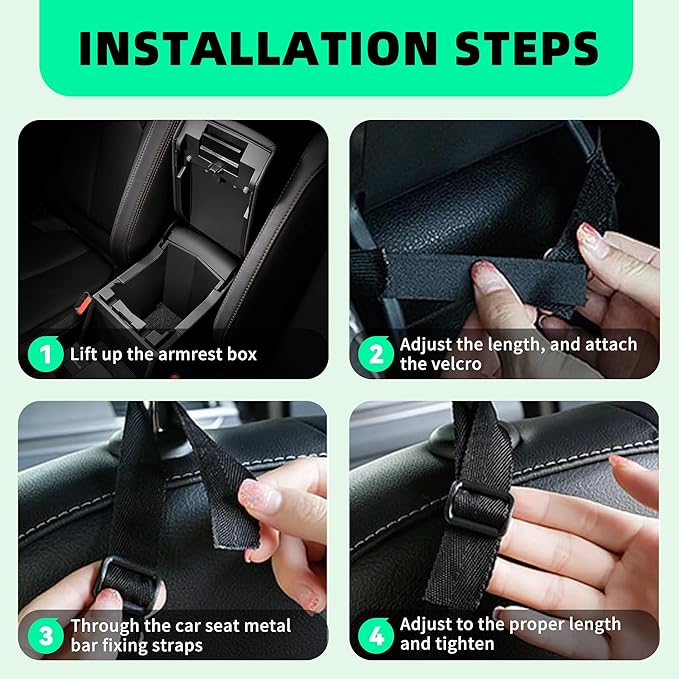 INSTALLATION STEPS

1 Lift up the armrest box

2 Adjust the length, and attach the velcro

3 Through the car seat metal bar fixing straps

4 Adjust to the proper length and tighten