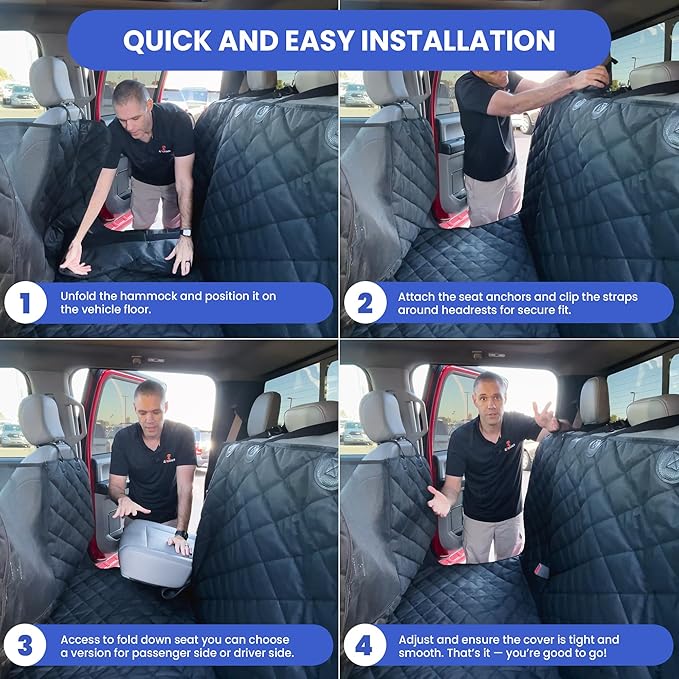 QUICK AND EASY INSTALLATION

1 Unfold the hammock and position it on the vehicle floor.

2 Attach the seat anchors and clip the straps around headrests for secure fit.

3 Access to fold down seat you can choose a version for passenger side or driver side.

4 Adjust and ensure the cover is tight and smooth. That's it — you're good to go!