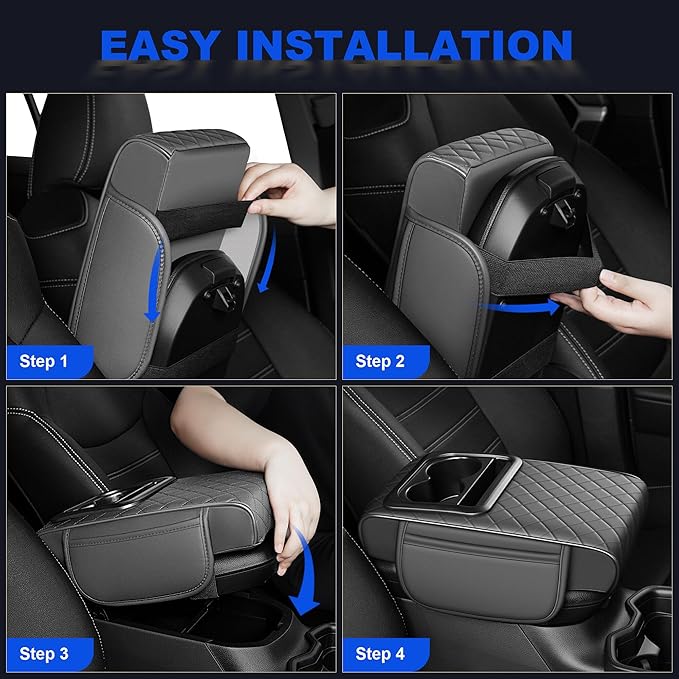 EASY INSTALLATION

Step 1

Step 2

Step 3

Step 4