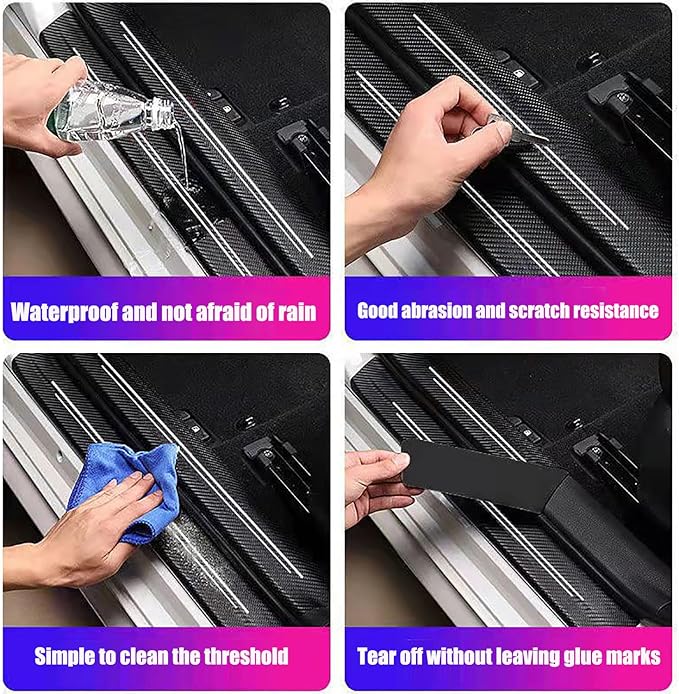 Waterproof and not afraid of rain

Good abrasion and scratch resistance

Simple to clean the threshold

Tear off without leaving glue marks