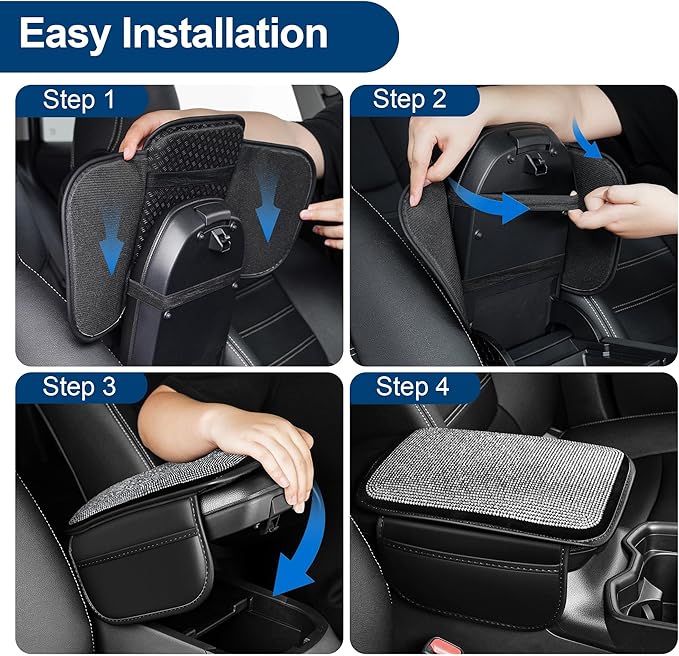 Easy Installation

Step 1

Step 2

Step 3

Step 4