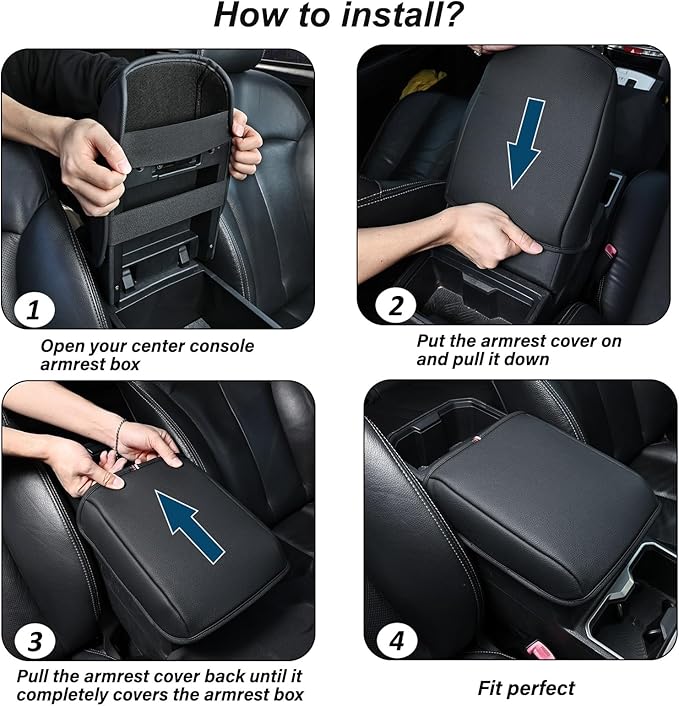 How to install?

1

Open your center console armrest box

2

Put the armrest cover on and pull it down

3

Pull the armrest cover back until it completely covers the armrest box

4

Fit perfect