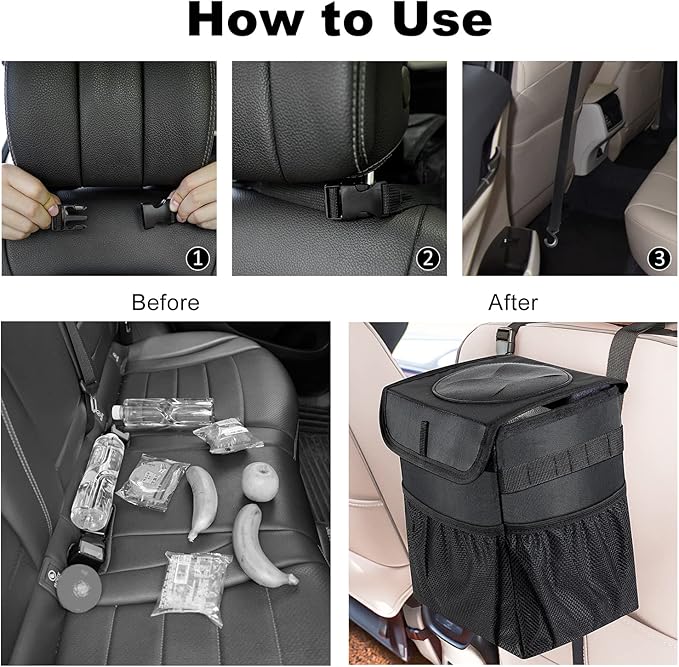 How to Use

①

②

③

Before

After