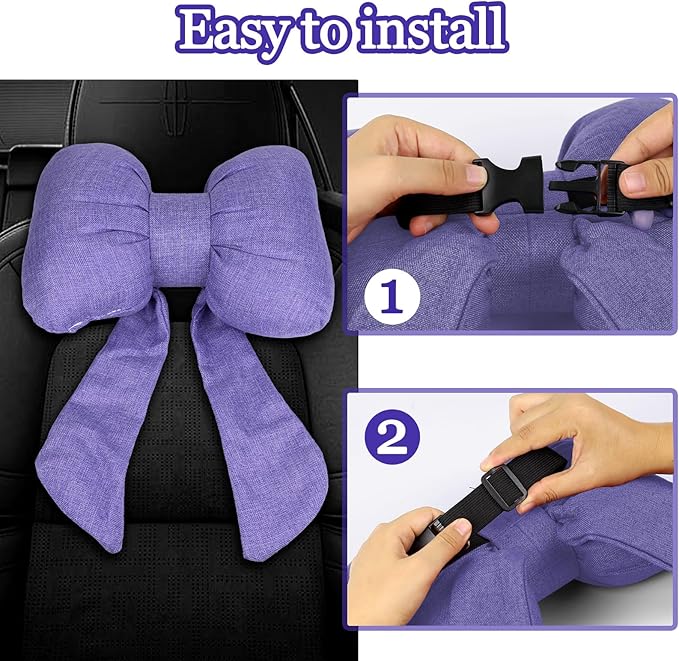 Easy to install

1

2