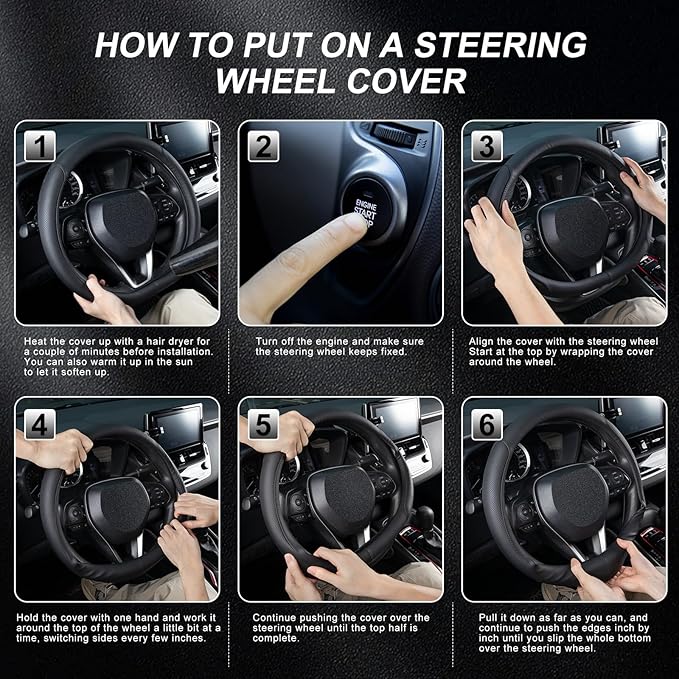 HOW TO PUT ON A STEERING WHEEL COVER

1

Heat the cover up with a hair dryer for a couple of minutes before installation. You can also warm it up in the sun to let it soften up.

2

ENGINE START STOP

Turn off the engine and make sure the steering wheel keeps fixed.

3

Align the cover with the steering wheel Start at the top by wrapping the cover around the wheel.

4

Hold the cover with one hand and work it around the top of the wheel a little bit at a time, switching sides every few inches.

5

Continue pushing the cover over the steering wheel until the top half is complete.

6

Pull it down as far as you can, and continue to push the edges inch by inch until you slip the whole bottom over the steering wheel.